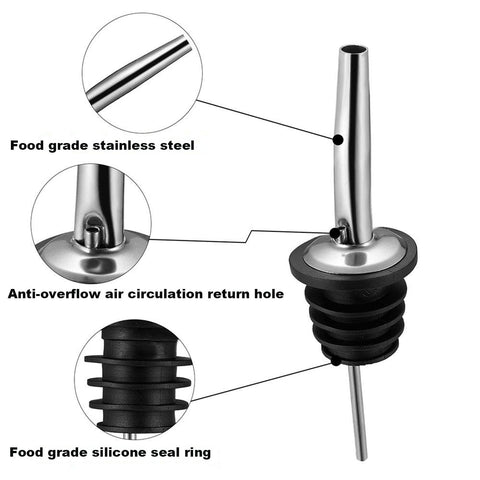 Food grade stainless steel

Anti-overflow air circulation return hole

Food grade silicone seal ring