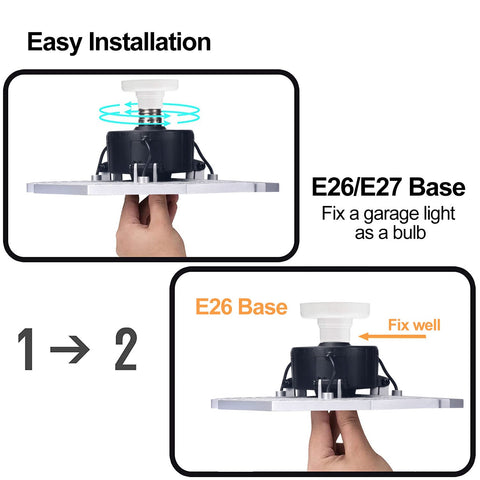 Easy Installation

E26/E27 Base
Fix a garage light as a bulb

1 → 2

E26 Base

Fix well