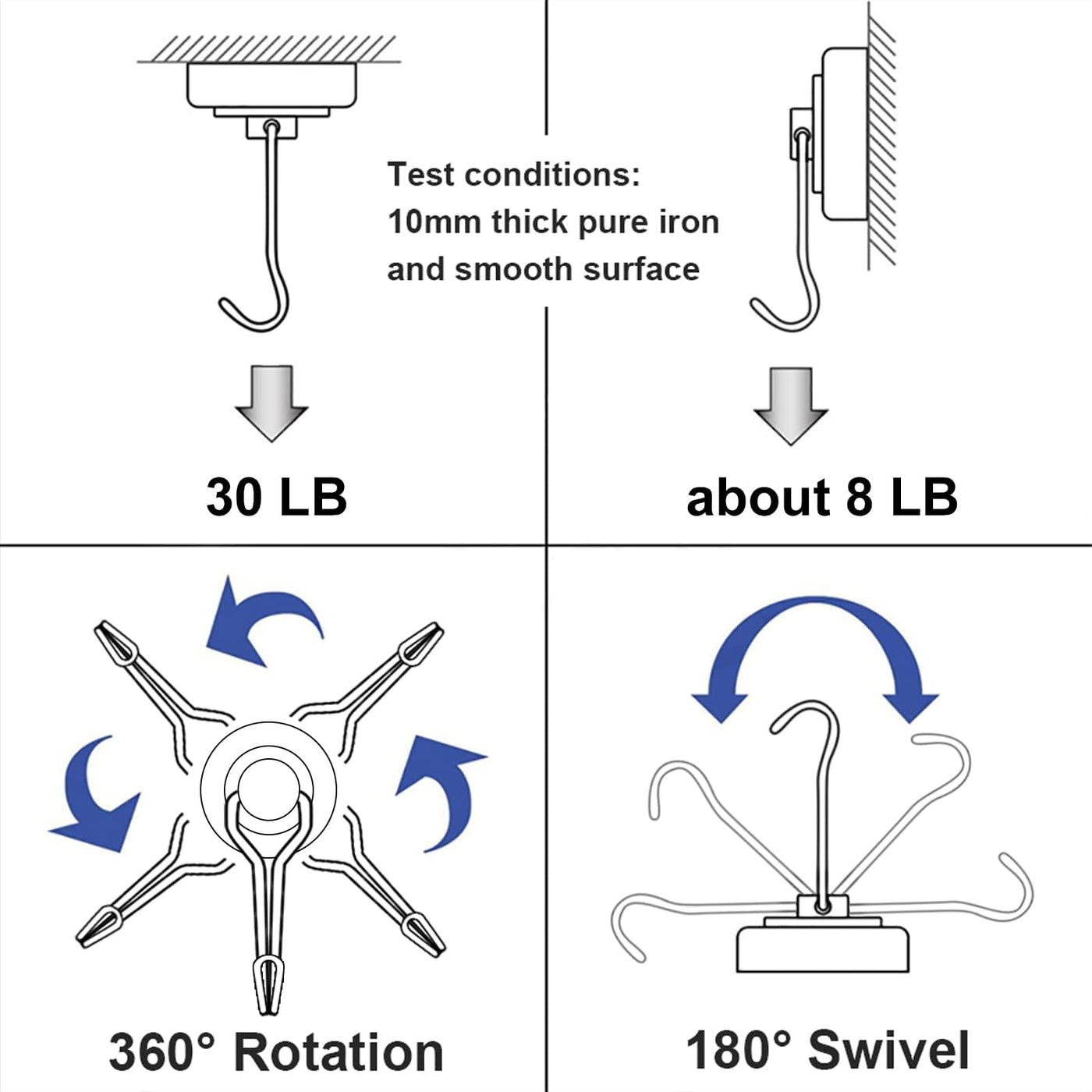 Test conditions:
10mm thick pure iron
and smooth surface

30 LB

about 8 LB

360° Rotation

180° Swivel