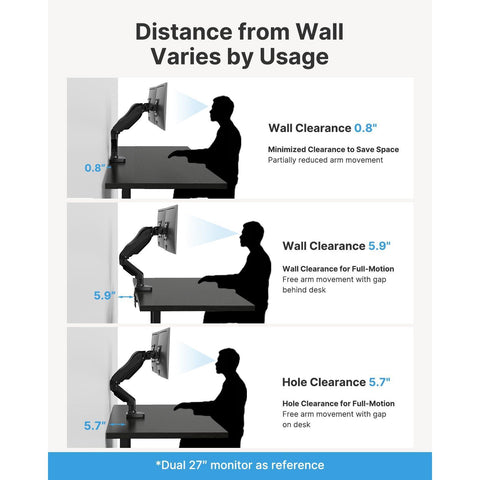 Distance from Wall Varies by Usage

0.8"

Wall Clearance 0.8"

Minimized Clearance to Save Space
Partially reduced arm movement

5.9"

Wall Clearance 5.9"

Wall Clearance for Full-Motion
Free arm movement with gap behind desk

5.7"

Hole Clearance 5.7"

Hole Clearance for Full-Motion
Free arm movement with gap on desk

*Dual 27" monitor as reference