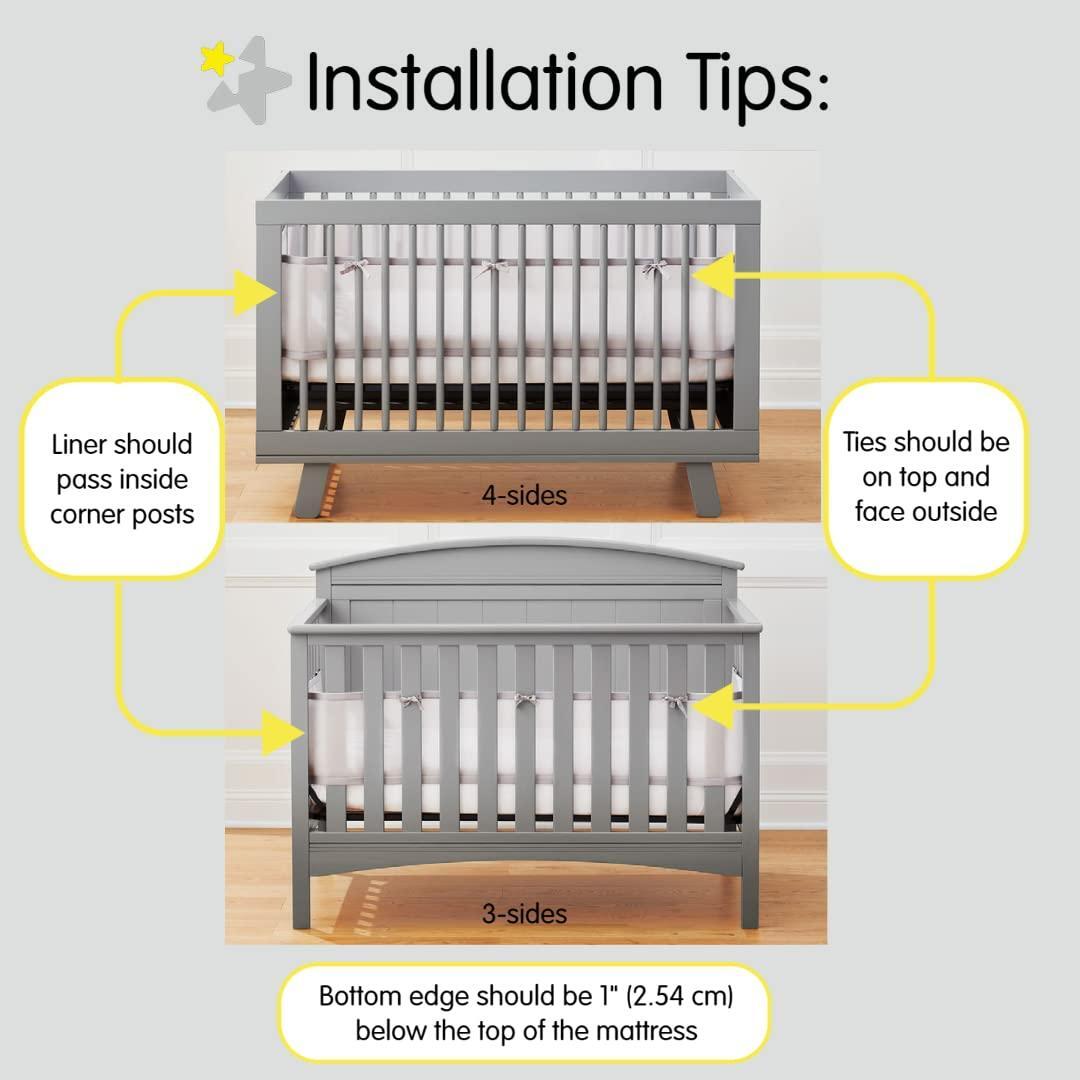 Installation Tips:

Liner should pass inside corner posts

4-sides

Ties should be on top and face outside

3-sides

Bottom edge should be 1" (2.54 cm) below the top of the mattress