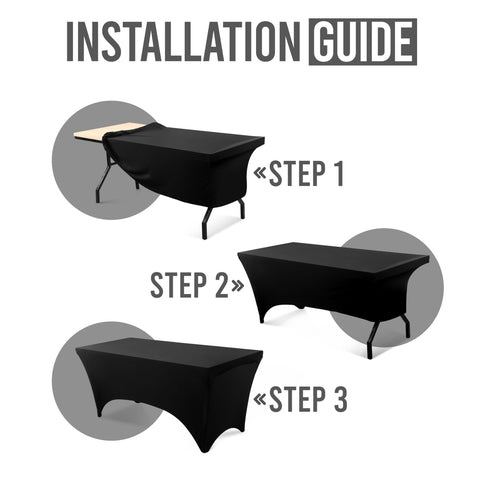 INSTALLATION GUIDE

«STEP 1

STEP 2»

«STEP 3