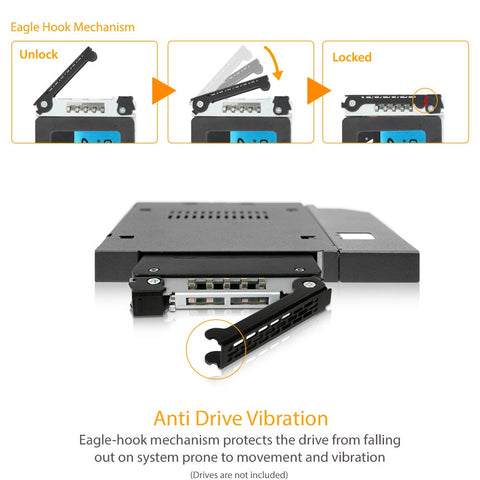 Eagle Hook Mechanism

Unlock

Locked

Anti Drive Vibration

Eagle-hook mechanism protects the drive from falling out on system prone to movement and vibration

(Drives are not included)