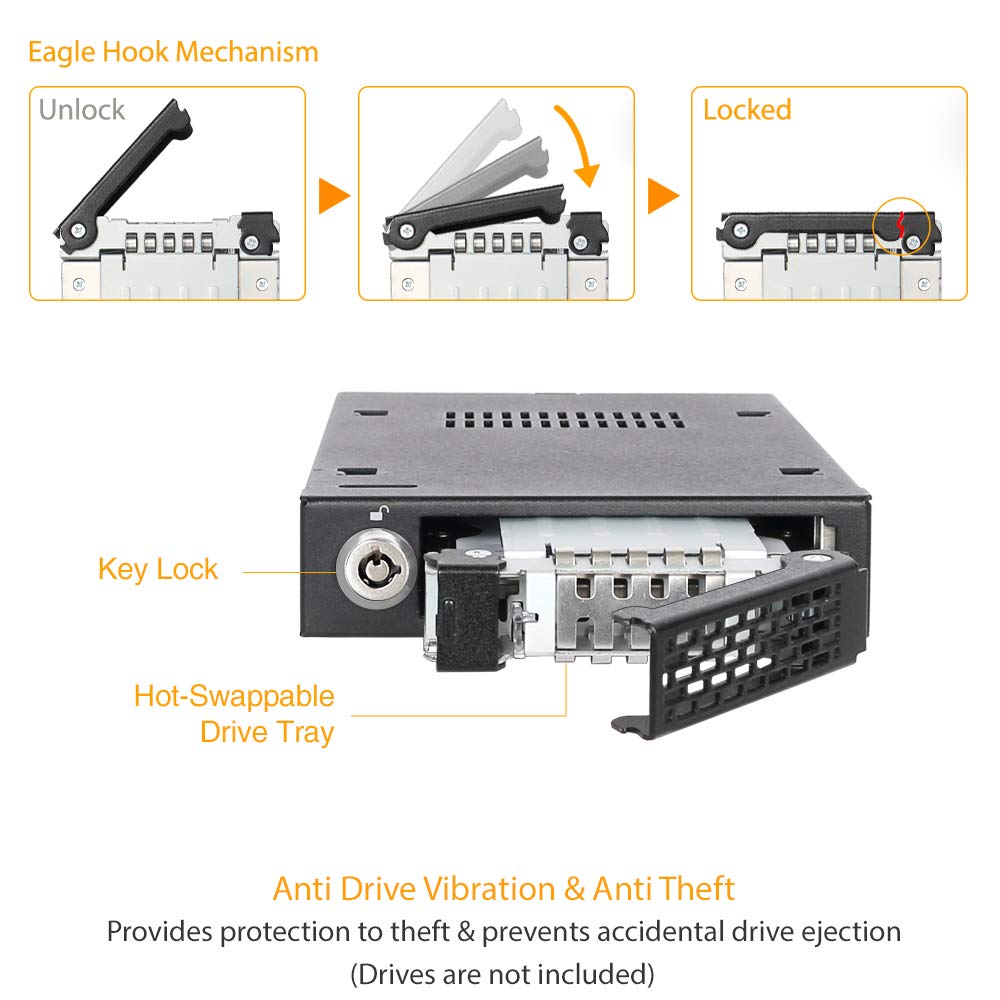 Eagle Hook Mechanism

Unlock

Locked

Key Lock

Hot-Swappable Drive Tray

Anti Drive Vibration & Anti Theft

Provides protection to theft & prevents accidental drive ejection

(Drives are not included)