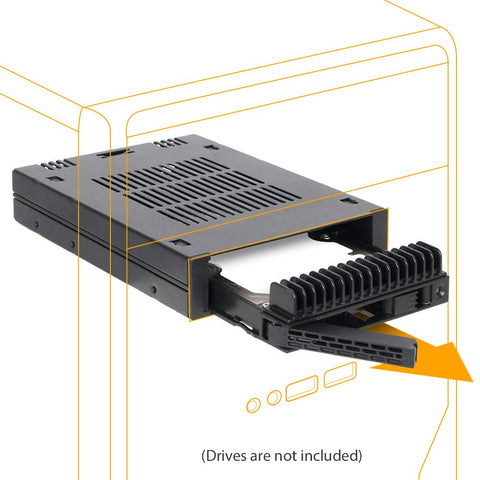 (Drives are not included)