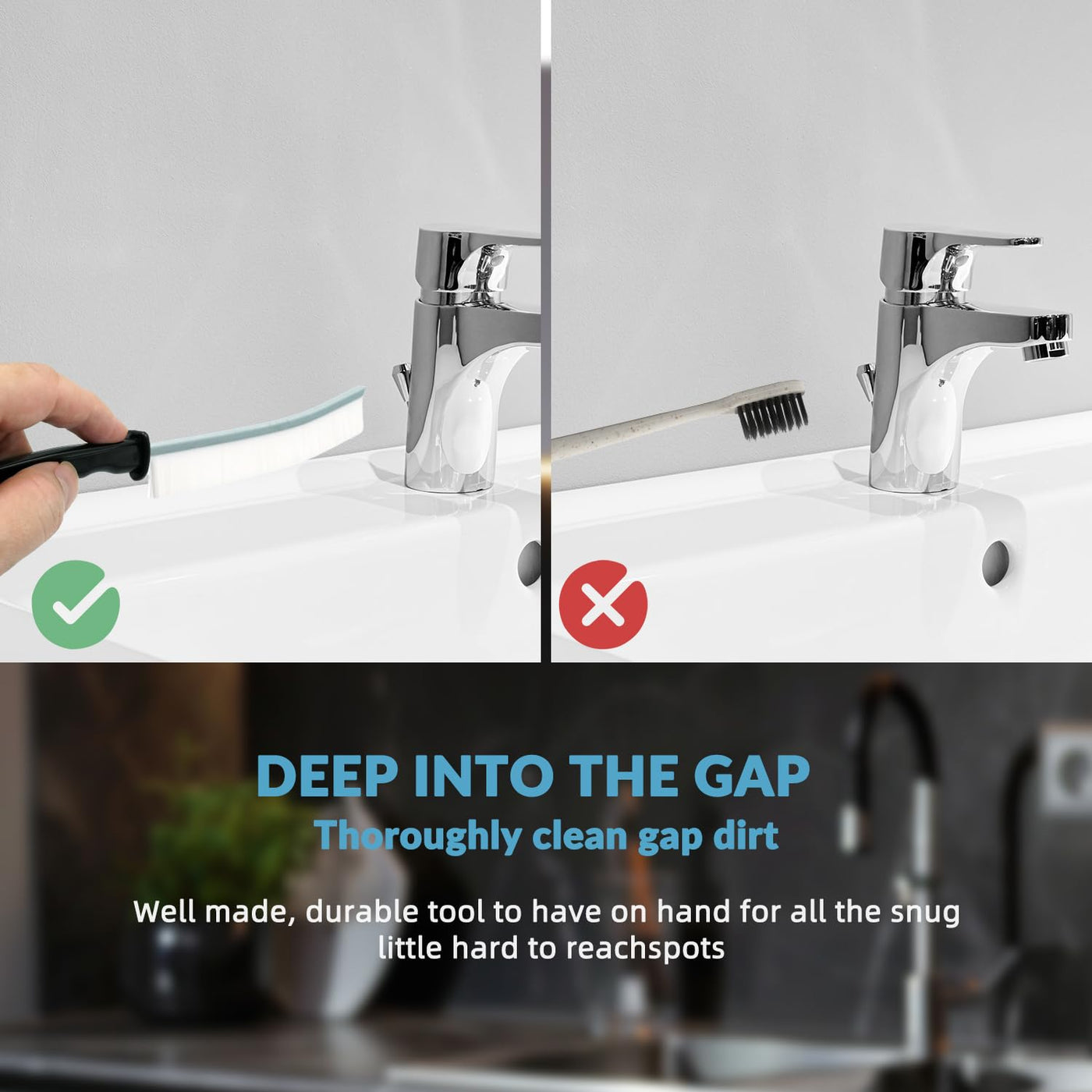 DEEP INTO THE GAP

Thoroughly clean gap dirt

Well made, durable tool to have on hand for all the snug little hard to reachspots