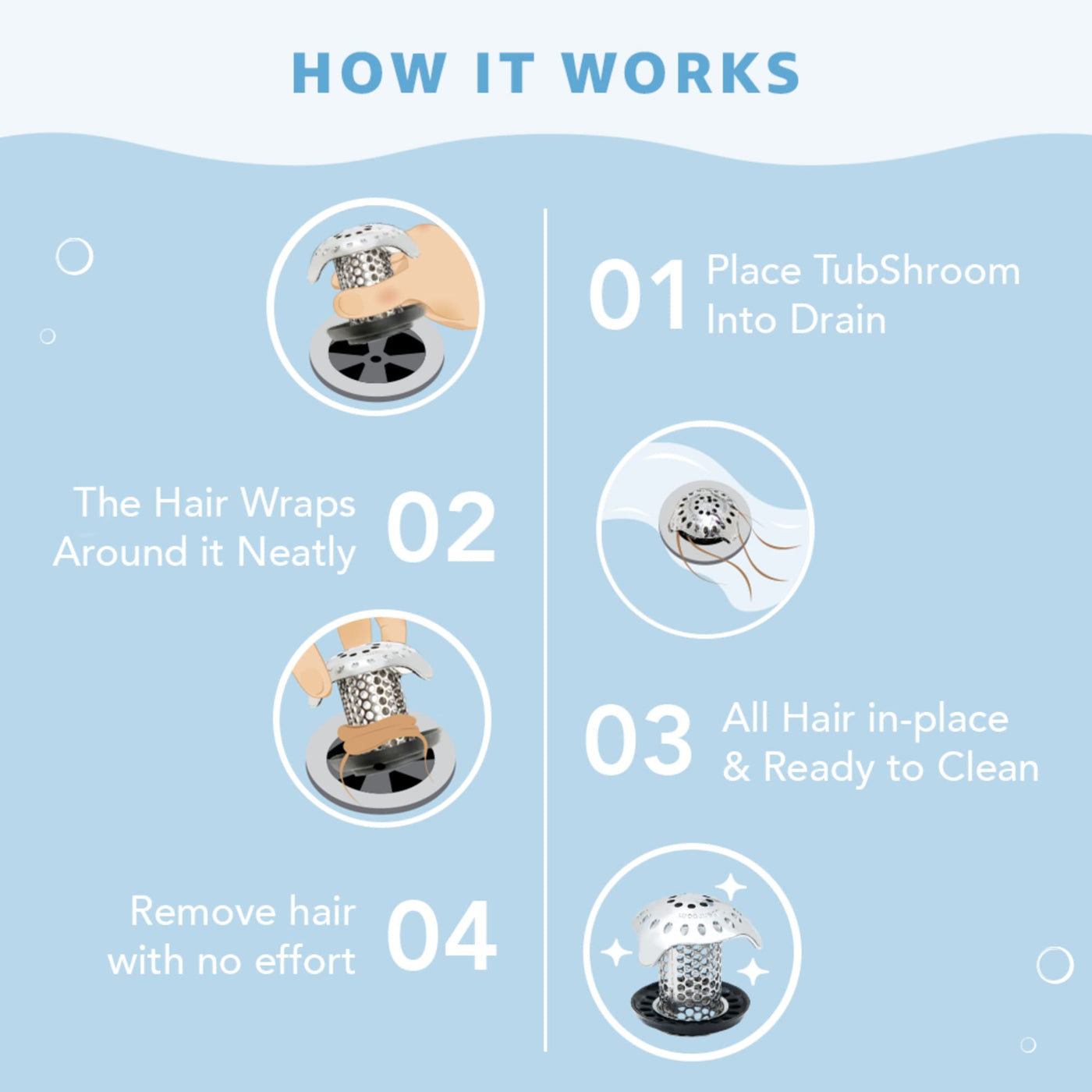 HOW IT WORKS

01 Place TubShroom Into Drain

The Hair Wraps Around it Neatly 02

03 All Hair in-place & Ready to Clean

Remove hair with no effort 04