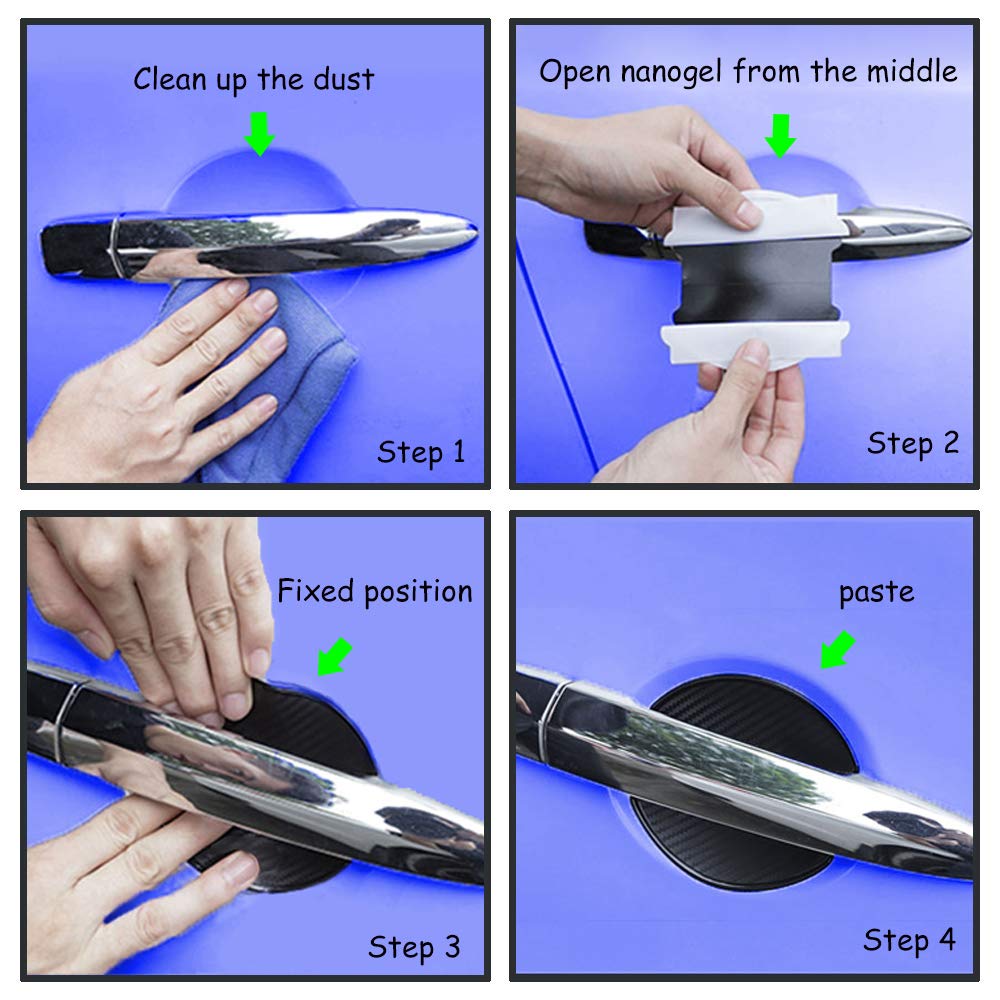 Clean up the dust

Step 1

Open nanogel from the middle

Step 2

Fixed position

Step 3

paste

Step 4