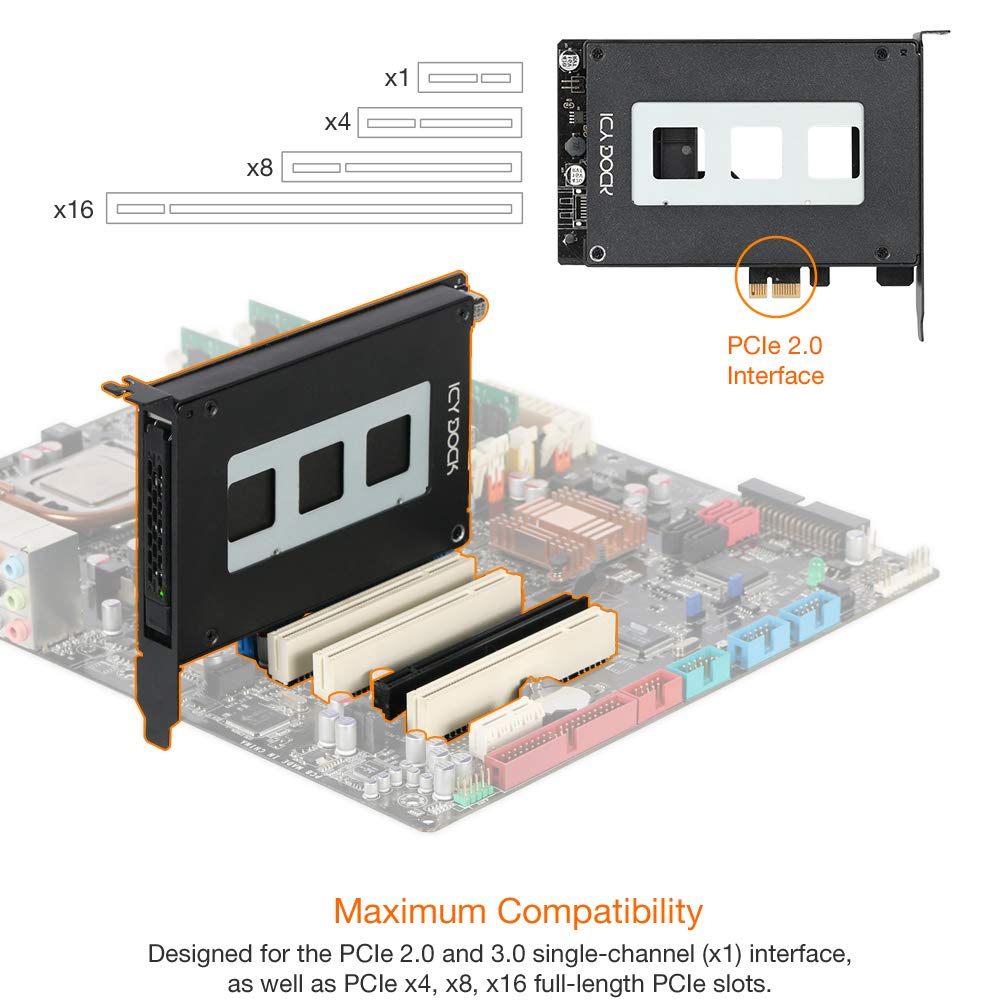 x1
x4
x8
x16

ICY DOCK

PCIe 2.0 Interface

ICY DOCK

Maximum Compatibility

Designed for the PCIe 2.0 and 3.0 single-channel (x1) interface, as well as PCIe x4, x8, x16 full-length PCIe slots.