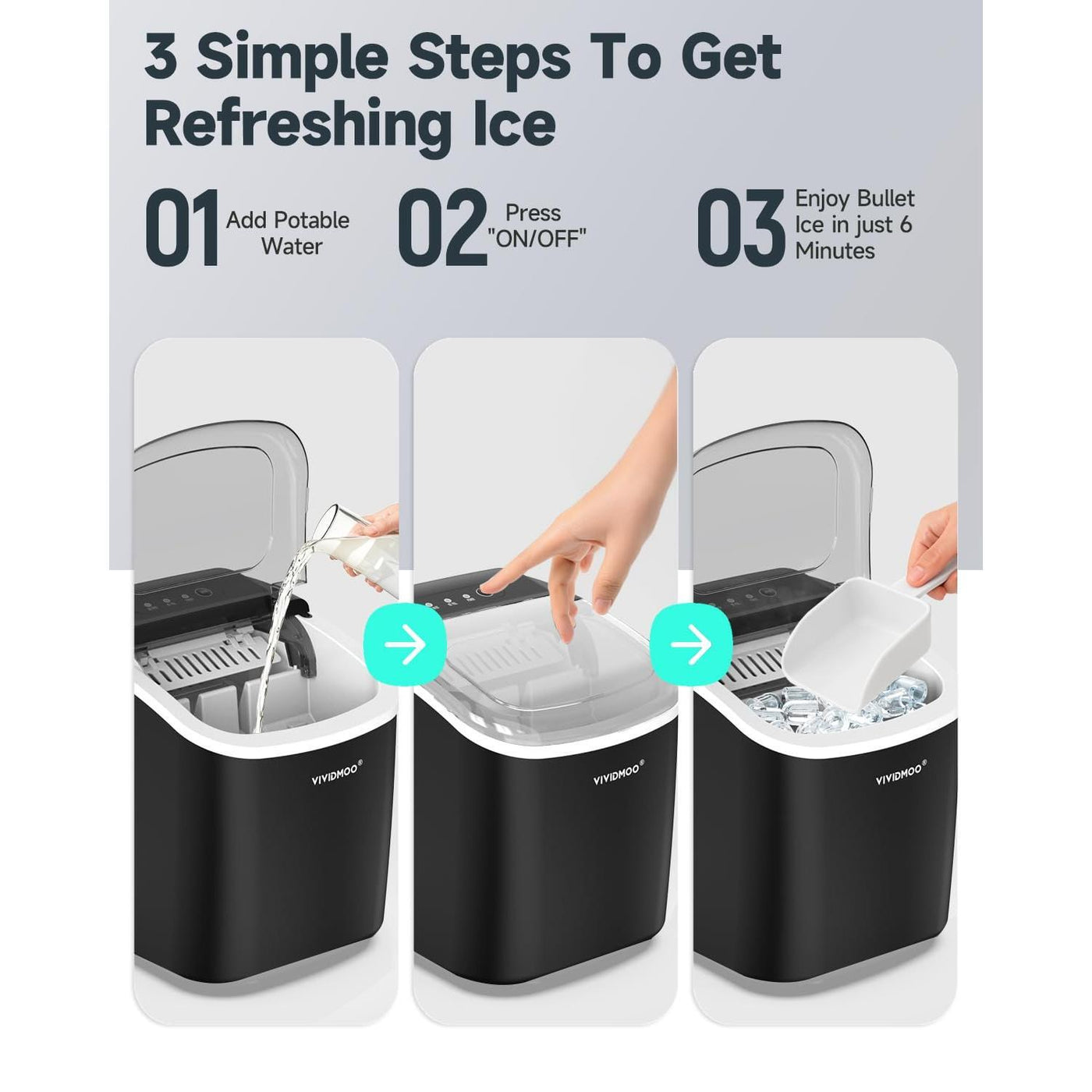 3 Simple Steps To Get Refreshing Ice

01 Add Potable Water

02 Press "ON/OFF"

03 Enjoy Bullet Ice in just 6 Minutes

VIVIDMOO®

VIVIDMOO®

VIVIDMOO®