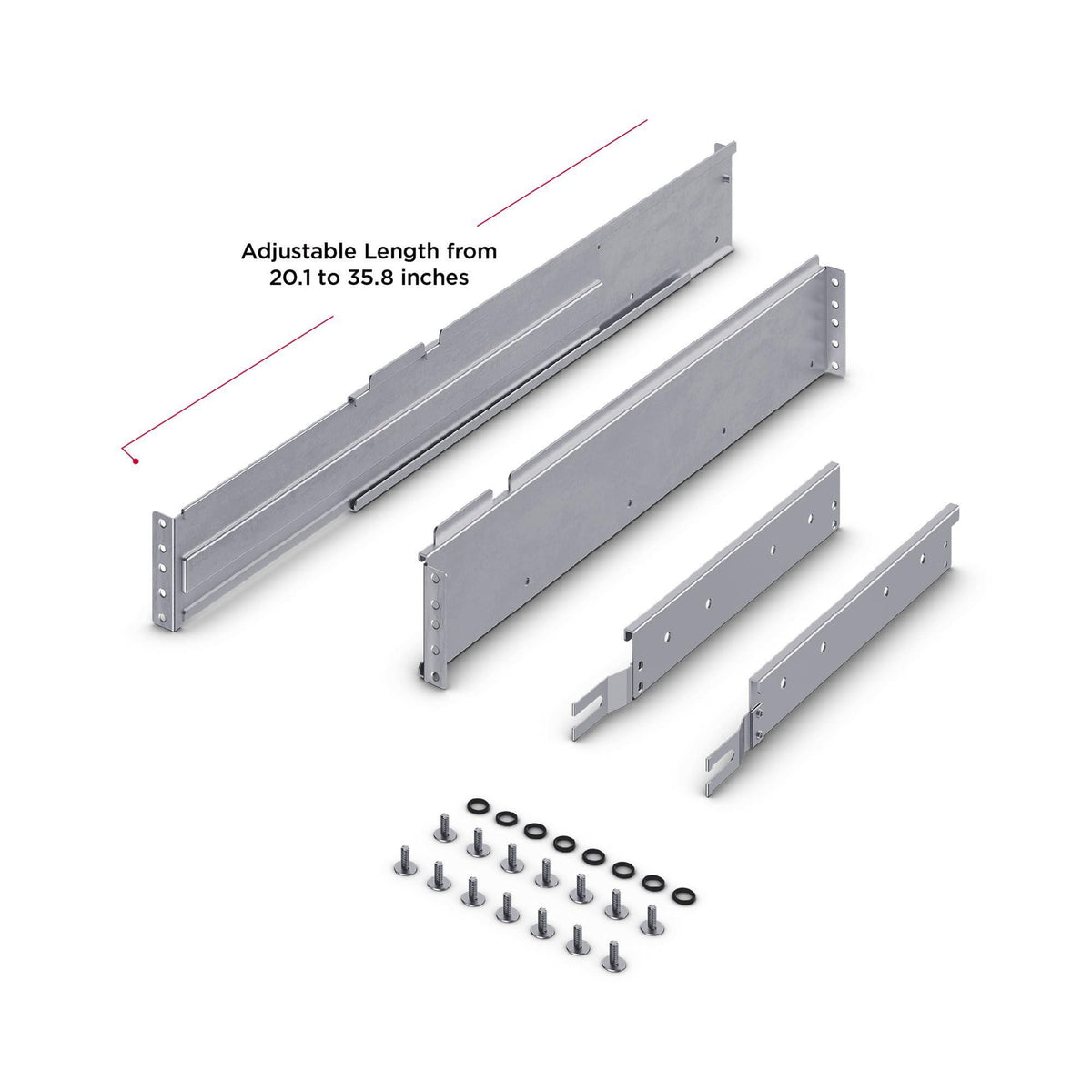 Adjustable Length from 20.1 to 35.8 inches