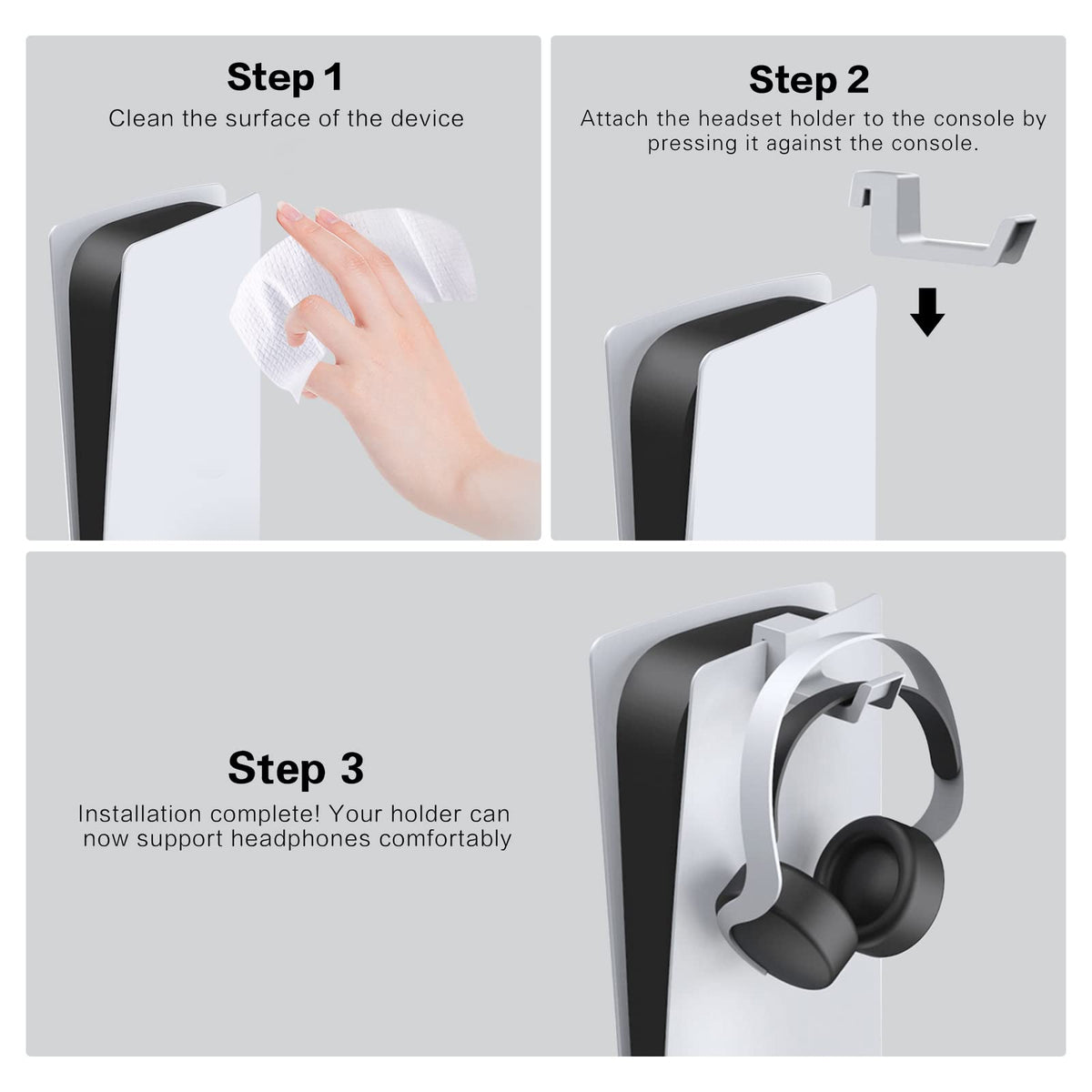 Step 1
Clean the surface of the device

Step 2
Attach the headset holder to the console by pressing it against the console.

Step 3
Installation complete! Your holder can now support headphones comfortably