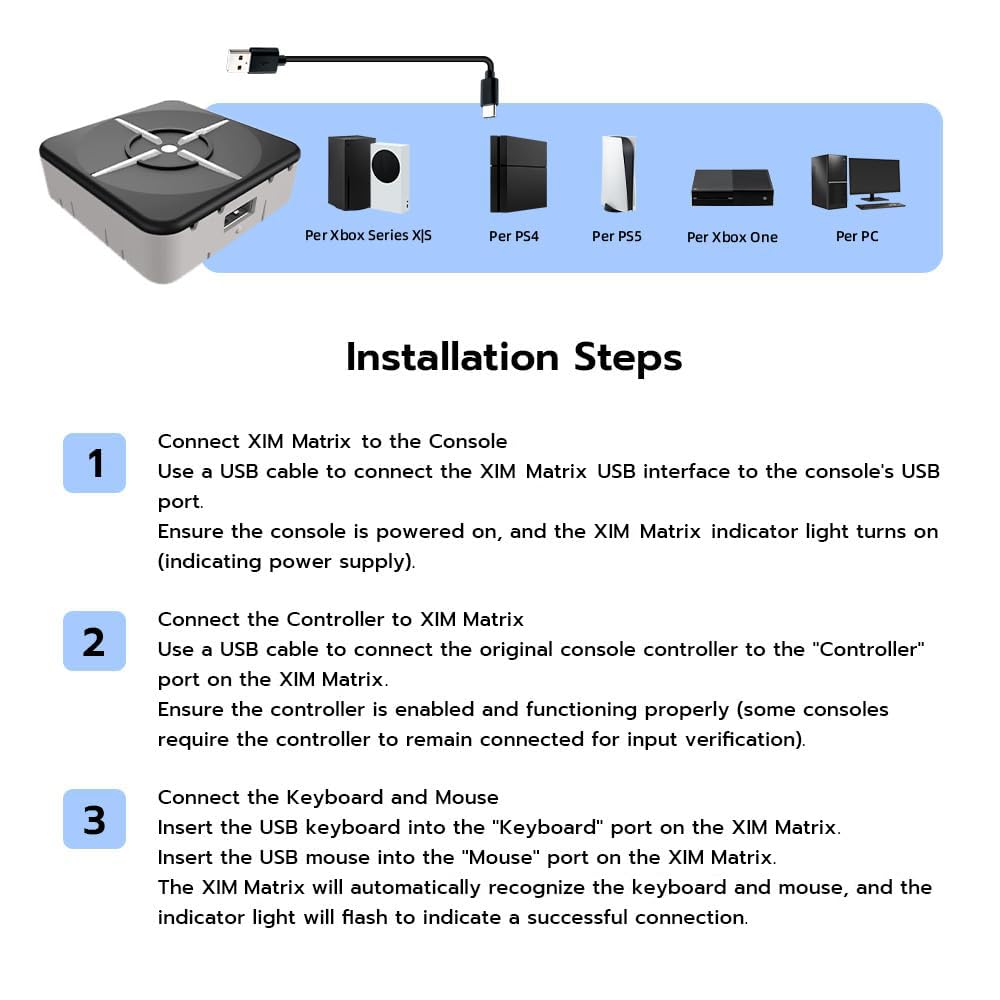 Per Xbox Series X|S
Per PS4
Per PS5
Per Xbox One
Per PC

Installation Steps

1
Connect XIM Matrix to the Console
Use a USB cable to connect the XIM Matrix USB interface to the console's USB port.
Ensure the console is powered on, and the XIM Matrix indicator light turns on (indicating power supply).

2
Connect the Controller to XIM Matrix
Use a USB cable to connect the original console controller to the "Controller" port on the XIM Matrix.
Ensure the controller is enabled and functioning properly (some consoles require the controller to remain connected for input verification).

3
Connect the Keyboard and Mouse
Insert the USB keyboard into the "Keyboard" port on the XIM Matrix.
Insert the USB mouse into the "Mouse" port on the XIM Matrix.
The XIM Matrix will automatically recognize the keyboard and mouse, and the indicator light will flash to indicate a successful connection.