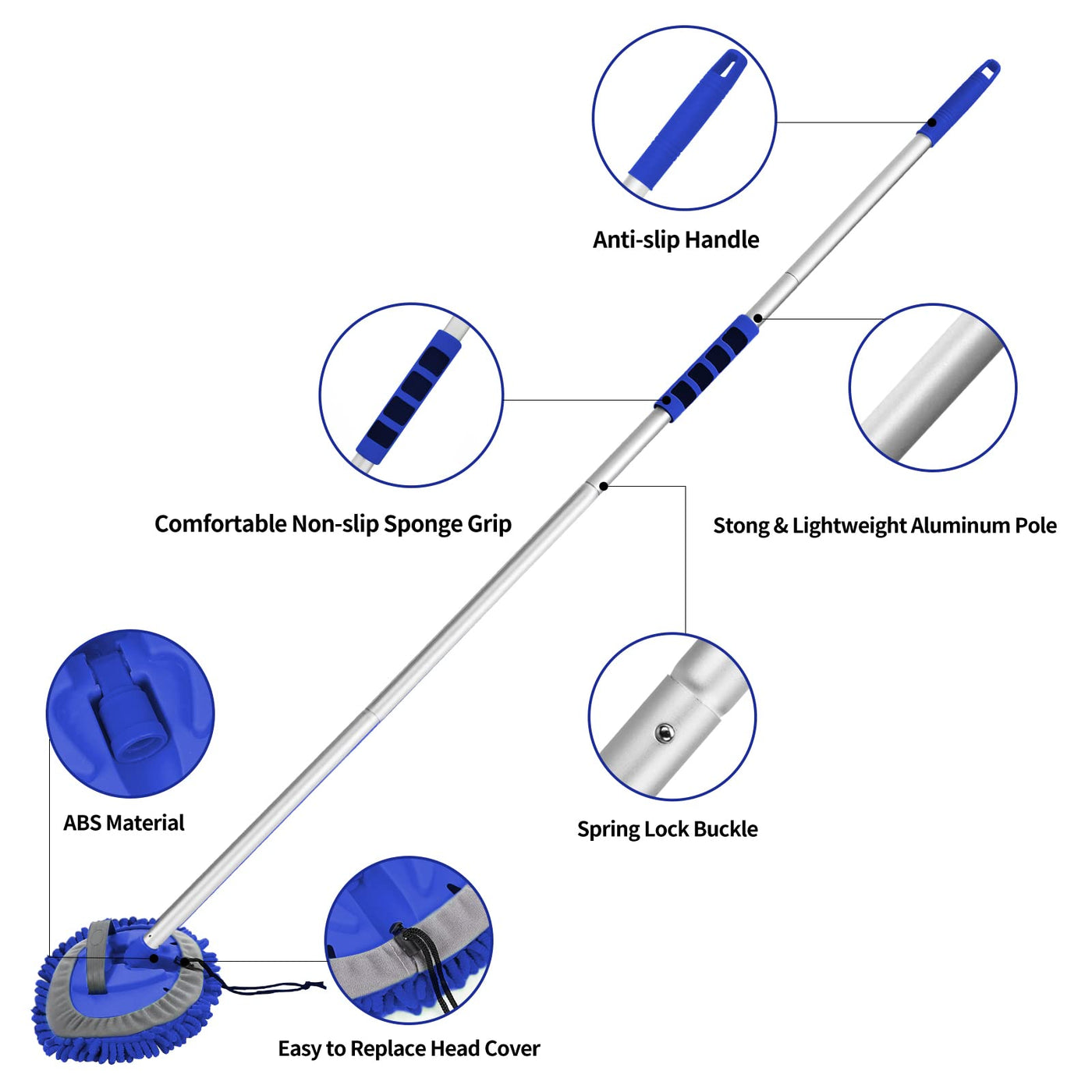 Anti-slip Handle

Comfortable Non-slip Sponge Grip

Stong & Lightweight Aluminum Pole

ABS Material

Spring Lock Buckle

Easy to Replace Head Cover