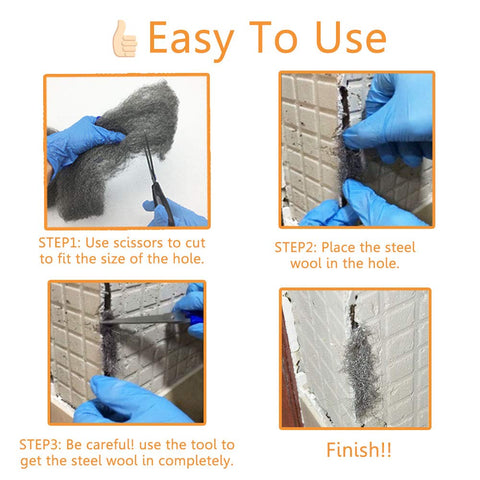 Easy To Use

STEP1: Use scissors to cut to fit the size of the hole.

STEP2: Place the steel wool in the hole.

STEP3: Be careful! use the tool to get the steel wool in completely.

Finish!!