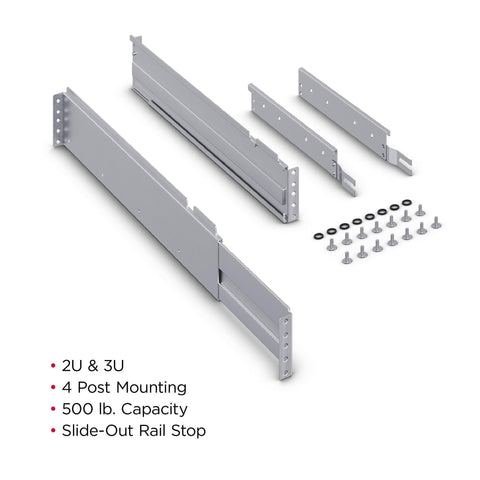 • 2U & 3U
• 4 Post Mounting
• 500 lb. Capacity
• Slide-Out Rail Stop