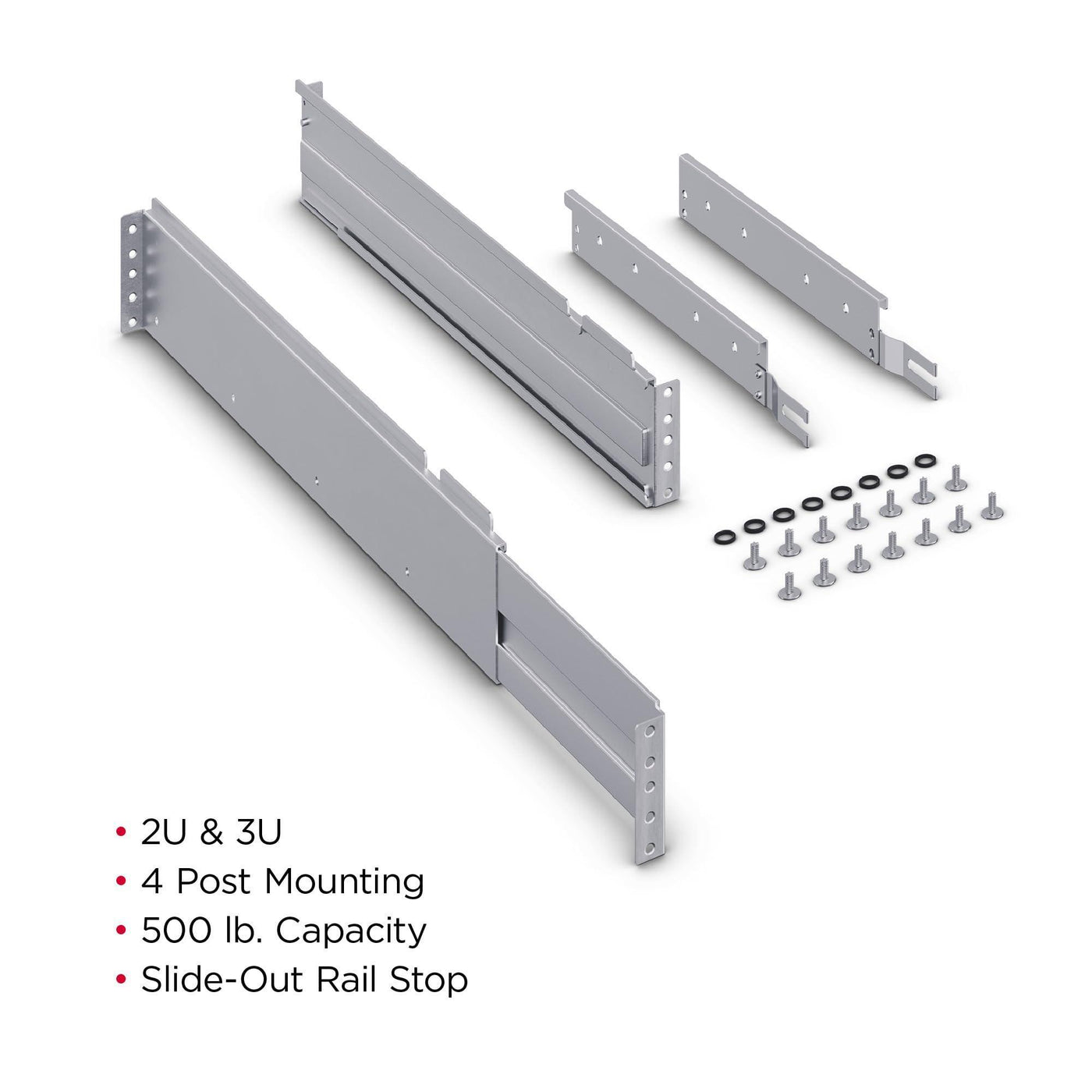 • 2U & 3U
• 4 Post Mounting
• 500 lb. Capacity
• Slide-Out Rail Stop