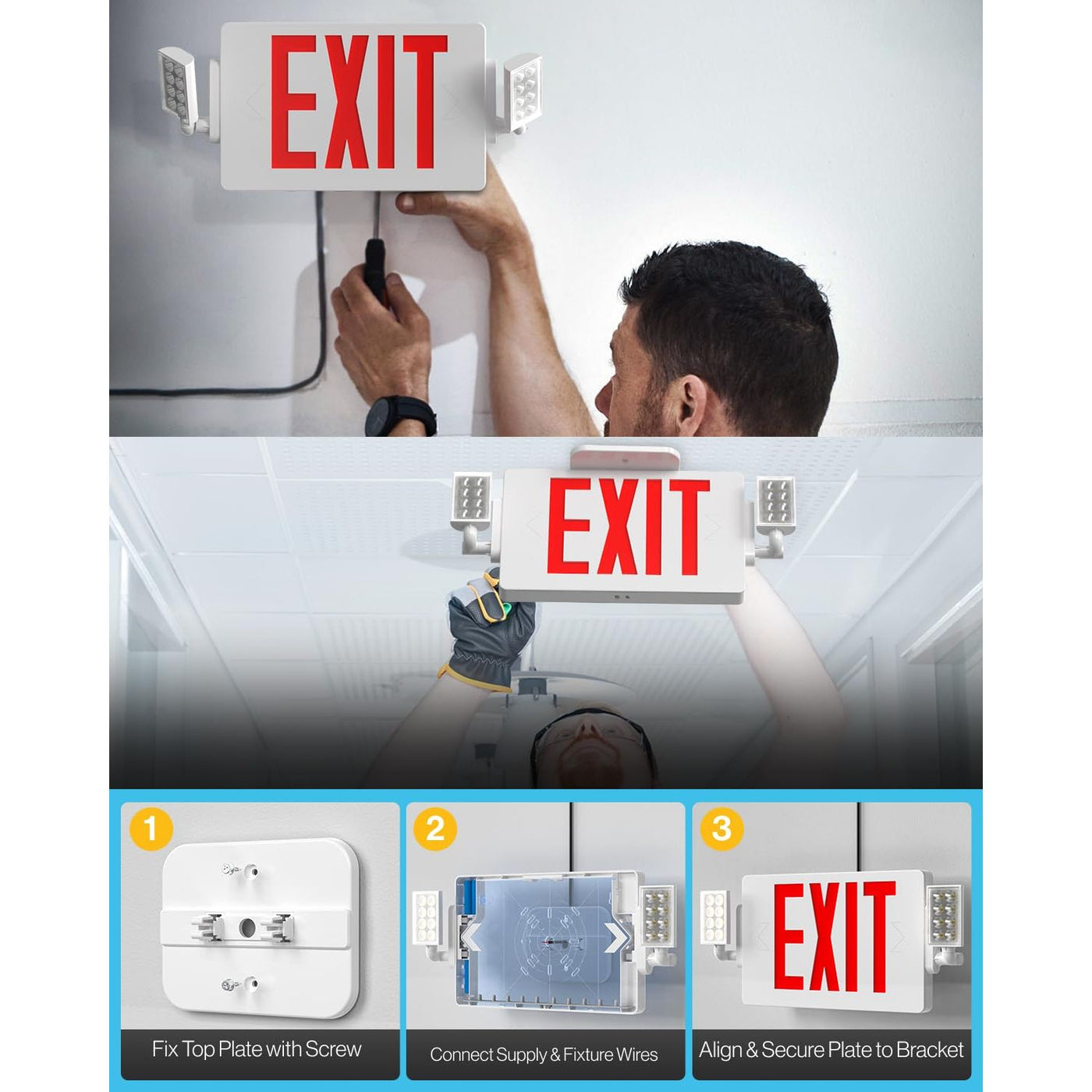 EXIT

EXIT

1
Fix Top Plate with Screw

2
Connect Supply & Fixture Wires

3
EXIT
Align & Secure Plate to Bracket