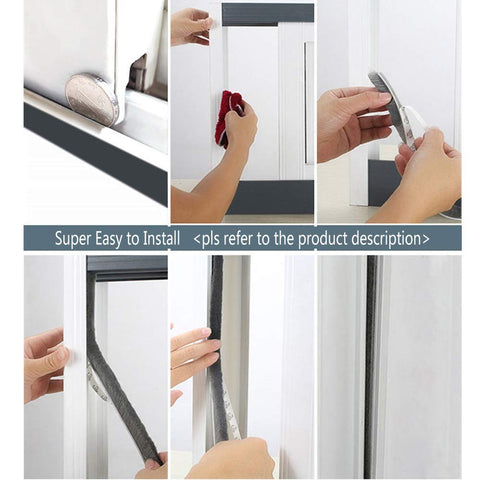 Super Easy to Install <pls refer to the product description>