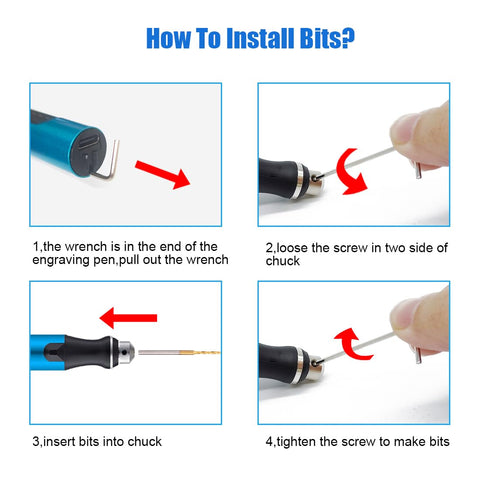 How To Install Bits?

1,the wrench is in the end of the engraving pen,pull out the wrench

2,loose the screw in two side of chuck

3,insert bits into chuck

4,tighten the screw to make bits