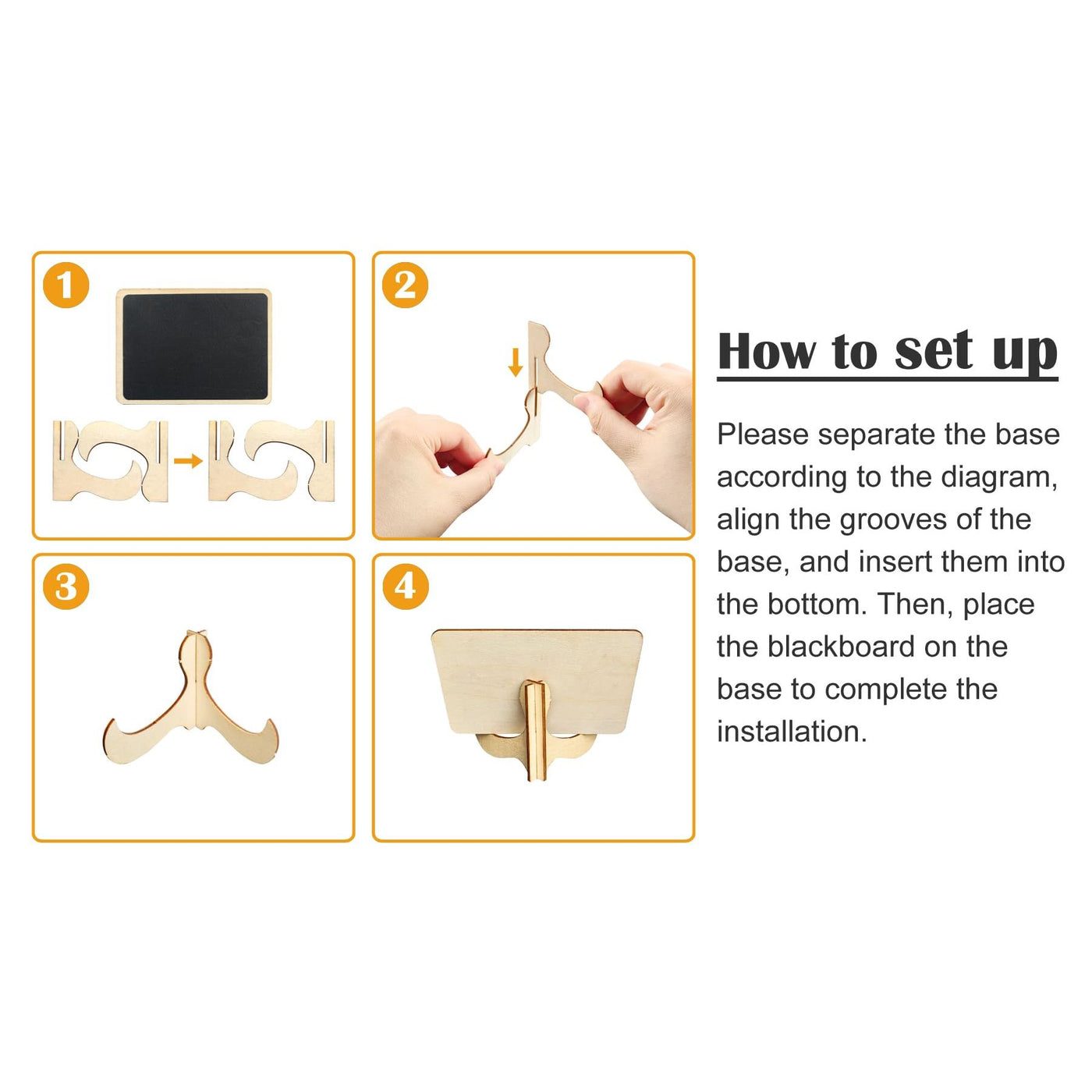 1

2

3

4

How to set up

Please separate the base according to the diagram, align the grooves of the base, and insert them into the bottom. Then, place the blackboard on the base to complete the installation.