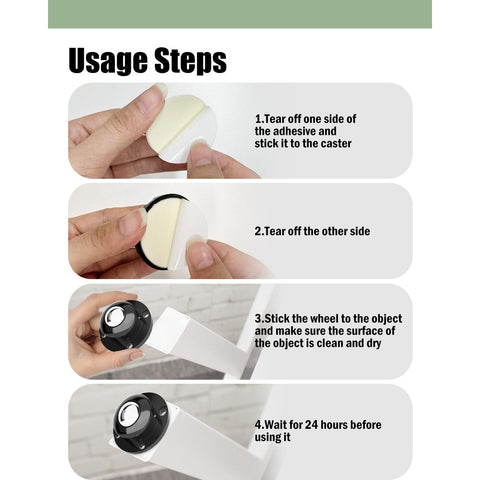 Usage Steps

1.Tear off one side of the adhesive and stick it to the caster

2.Tear off the other side

3.Stick the wheel to the object and make sure the surface of the object is clean and dry

4.Wait for 24 hours before using it