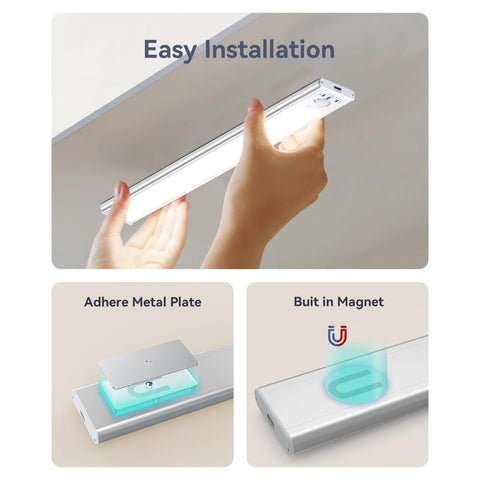 Easy Installation

Adhere Metal Plate

Buit in Magnet