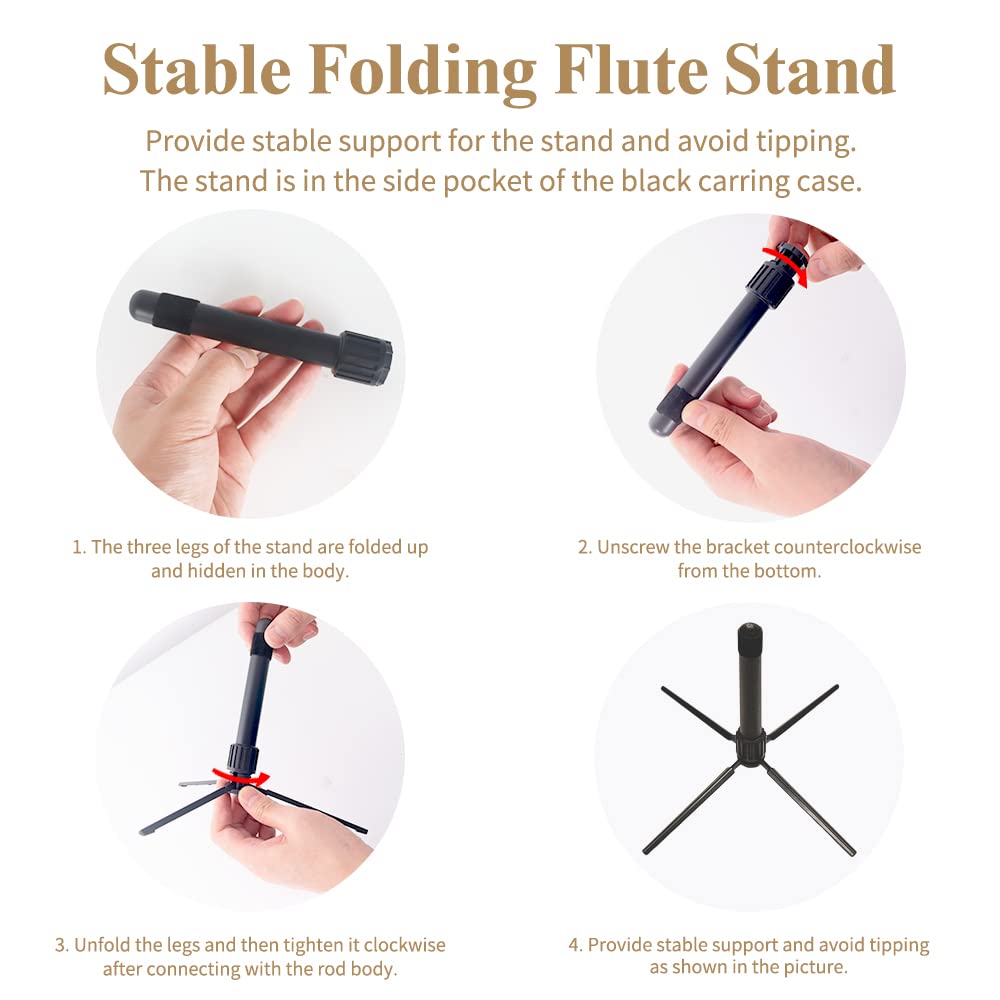 Stable Folding Flute Stand

Provide stable support for the stand and avoid tipping. The stand is in the side pocket of the black carring case.

1. The three legs of the stand are folded up and hidden in the body.

2. Unscrew the bracket counterclockwise from the bottom.

3. Unfold the legs and then tighten it clockwise after connecting with the rod body.

4. Provide stable support and avoid tipping as shown in the picture.