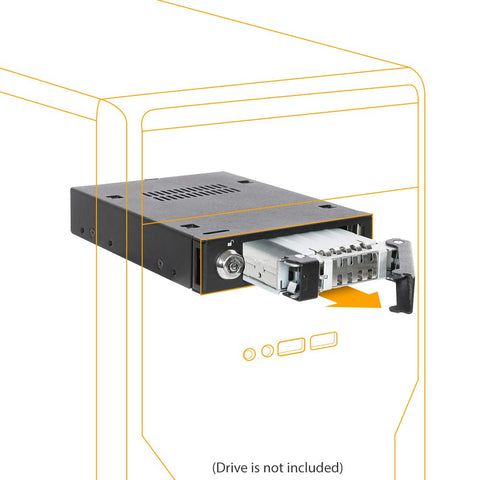 (Drive is not included)