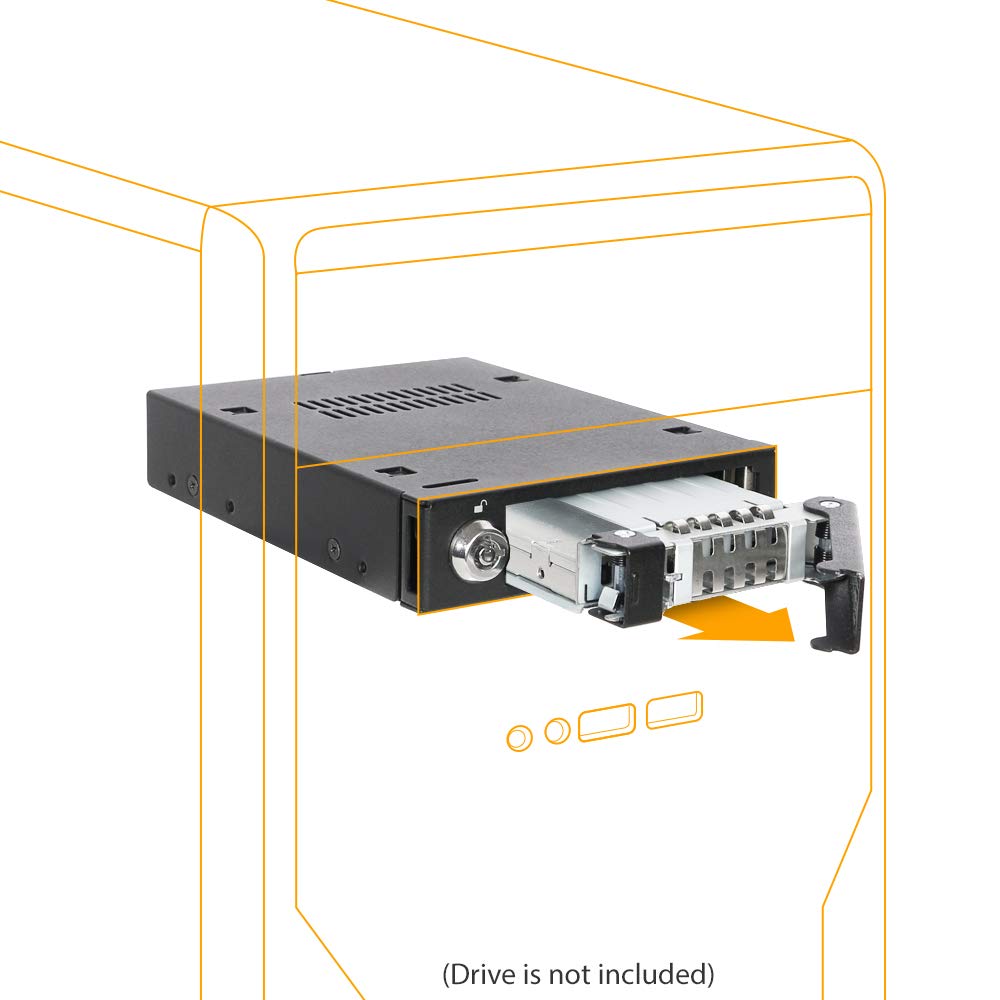 (Drive is not included)