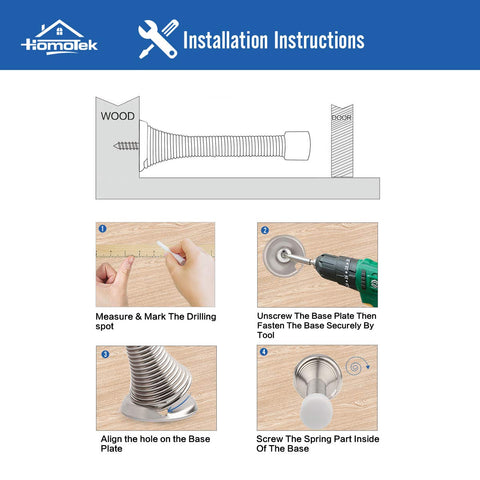 HomoTek

Installation Instructions

WOOD

DOOR

1

Measure & Mark The Drilling spot

2

Unscrew The Base Plate Then Fasten The Base Securely By Tool

3

Align the hole on the Base Plate

4

Screw The Spring Part Inside Of The Base