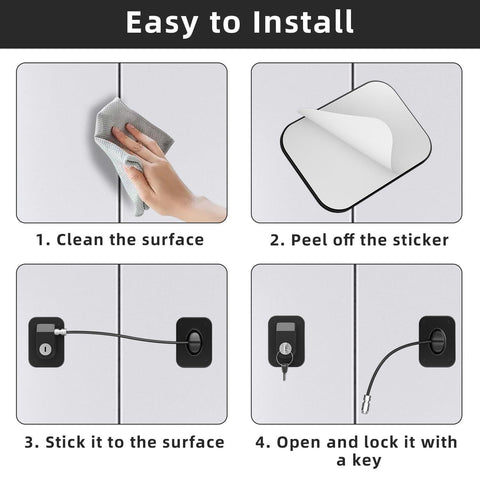 Easy to Install

1. Clean the surface

2. Peel off the sticker

3. Stick it to the surface

4. Open and lock it with a key