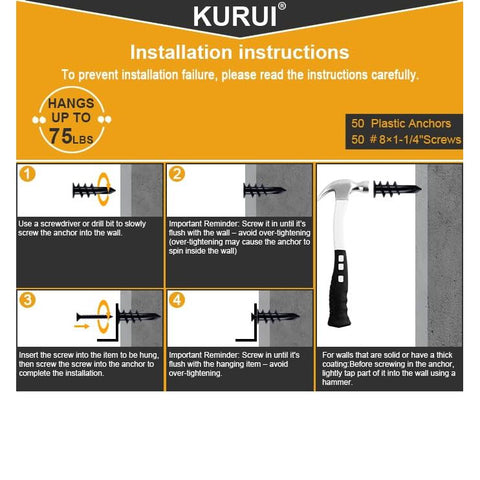 KURUI®

Installation instructions

To prevent installation failure, please read the instructions carefully.

HANGS UP TO 75LBS

50 Plastic Anchors
50 # 8×1-1/4"Screws

1

Use a screwdriver or drill bit to slowly screw the anchor into the wall.

2

Important Reminder: Screw it in until it's flush with the wall – avoid over-tightening (over-tightening may cause the anchor to spin inside the wall)

3

Insert the screw into the item to be hung, then screw the screw into the anchor to complete the installation.

4

Important Reminder: Screw in until it's flush with the hanging item – avoid over-tightening.

For walls that are solid or have a thick coating:Before screwing in the anchor, lightly tap part of it into the wall using a hammer.