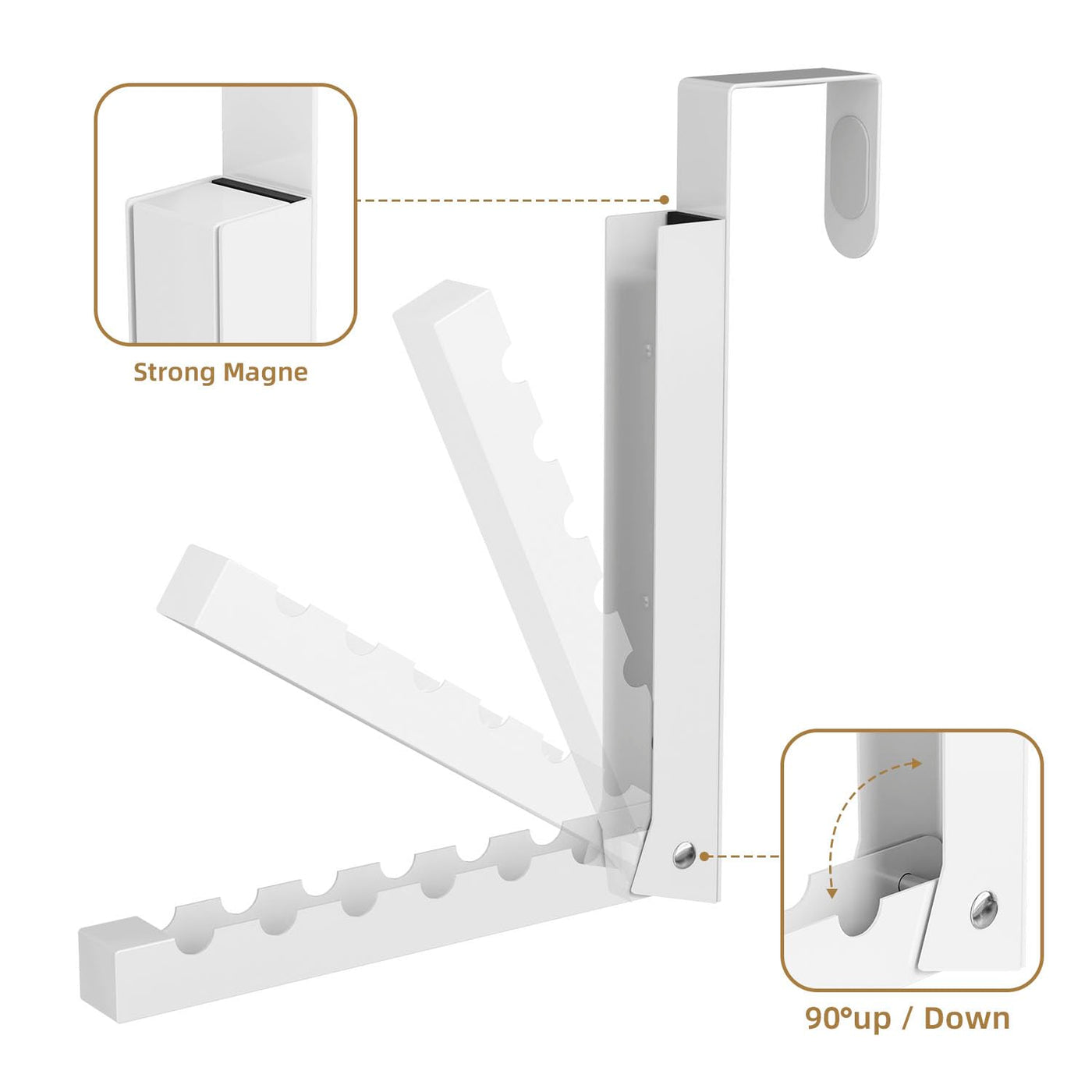 Strong Magne

90°up / Down