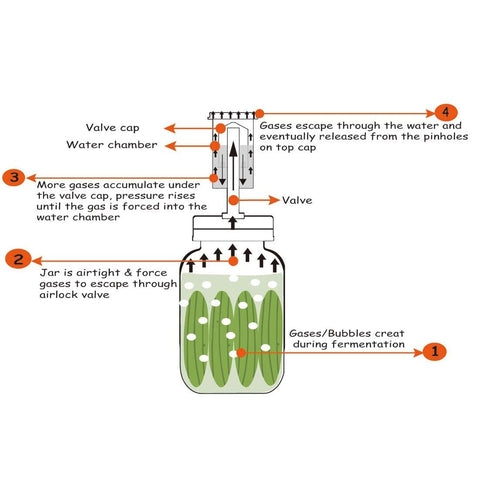 4
Gases escape through the water and eventually released from the pinholes on top cap

Valve cap

Water chamber

3
More gases accumulate under the valve cap, pressure rises until the gas is forced into the water chamber

Valve

2
Jar is airtight & force gases to escape through airlock valve

Gases/Bubbles creat during fermentation

1