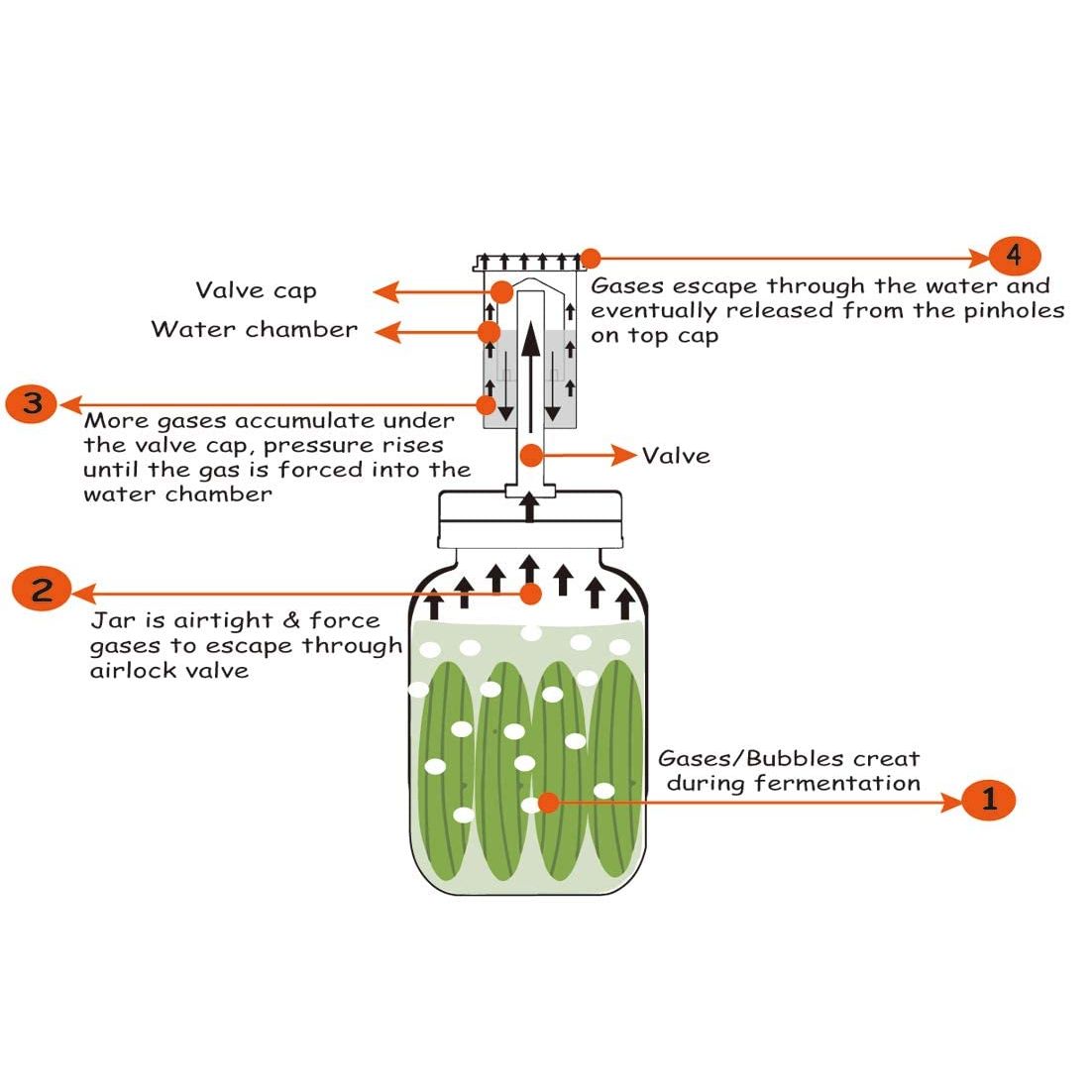 4
Gases escape through the water and eventually released from the pinholes on top cap

Valve cap

Water chamber

3
More gases accumulate under the valve cap, pressure rises until the gas is forced into the water chamber

Valve

2
Jar is airtight & force gases to escape through airlock valve

Gases/Bubbles creat during fermentation

1