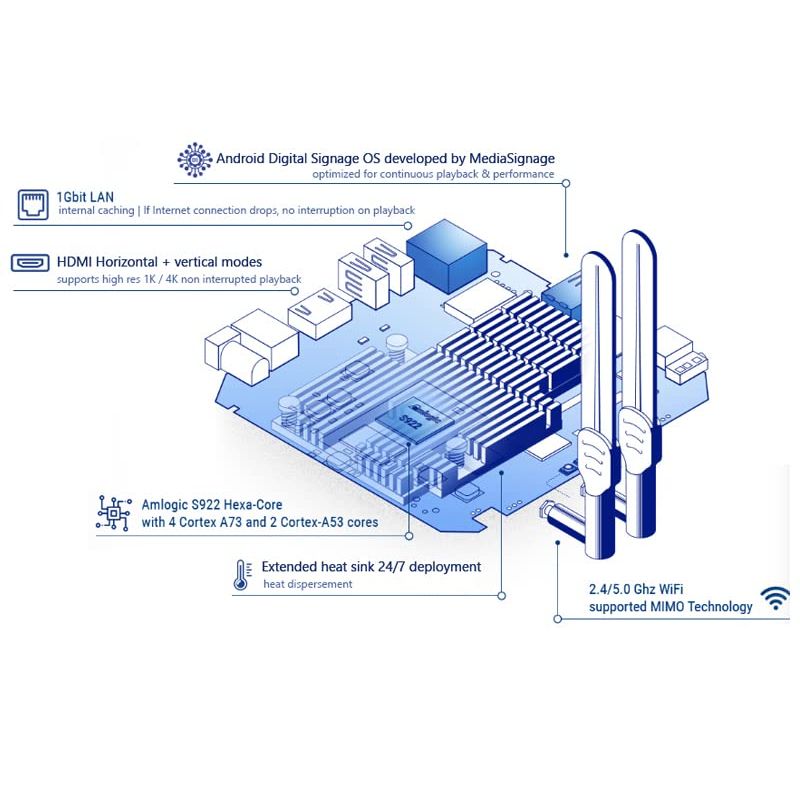 Android Digital Signage OS developed by MediaSignage
optimized for continuous playback & performance

1Gbit LAN
internal caching | If Internet connection drops, no interruption on playback

HDMI Horizontal + vertical modes
supports high res 1K / 4K non interrupted playback

Amlogic
S922

Amlogic S922 Hexa-Core
with 4 Cortex A73 and 2 Cortex-A53 cores

Extended heat sink 24/7 deployment
heat dispersement

2.4/5.0 Ghz WiFi
supported MIMO Technology