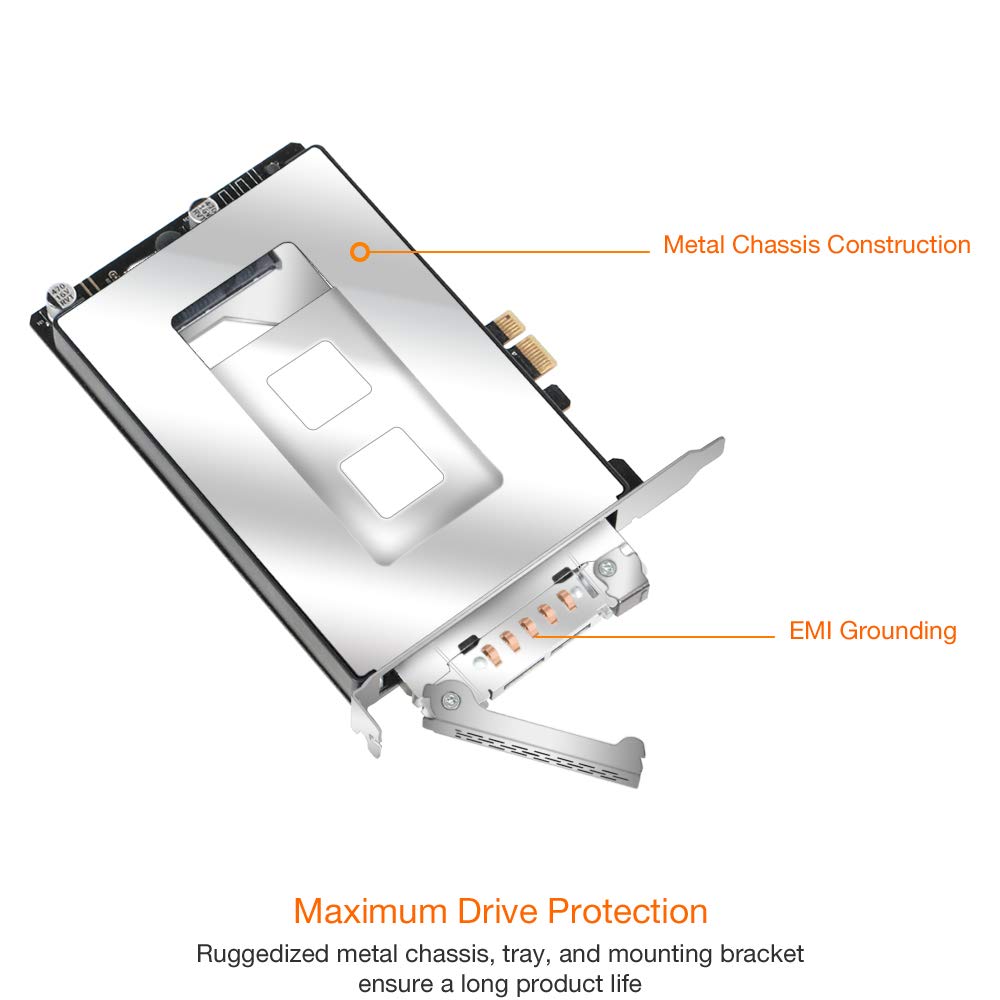 Metal Chassis Construction

EMI Grounding

Maximum Drive Protection

Ruggedized metal chassis, tray, and mounting bracket ensure a long product life