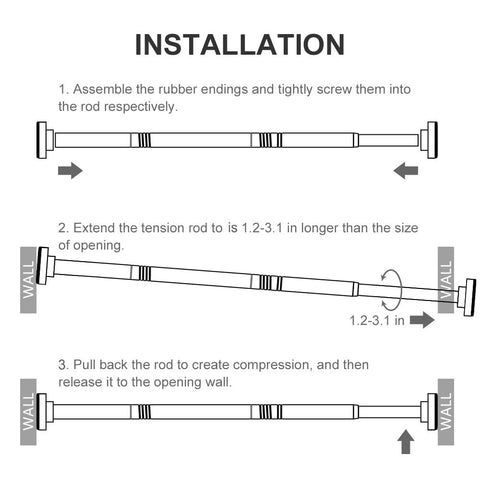 INSTALLATION

1. Assemble the rubber endings and tightly screw them into the rod respectively.

2. Extend the tension rod to is 1.2-3.1 in longer than the size of opening.

WALL

WALL

1.2-3.1 in

3. Pull back the rod to create compression, and then release it to the opening wall.

WALL

WALL