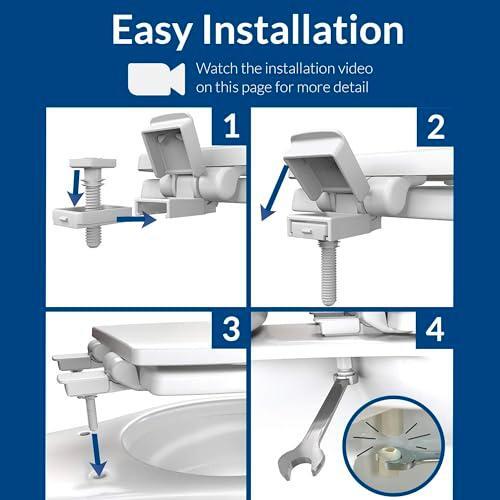 Easy Installation

Watch the installation video on this page for more detail

1

2

3

4