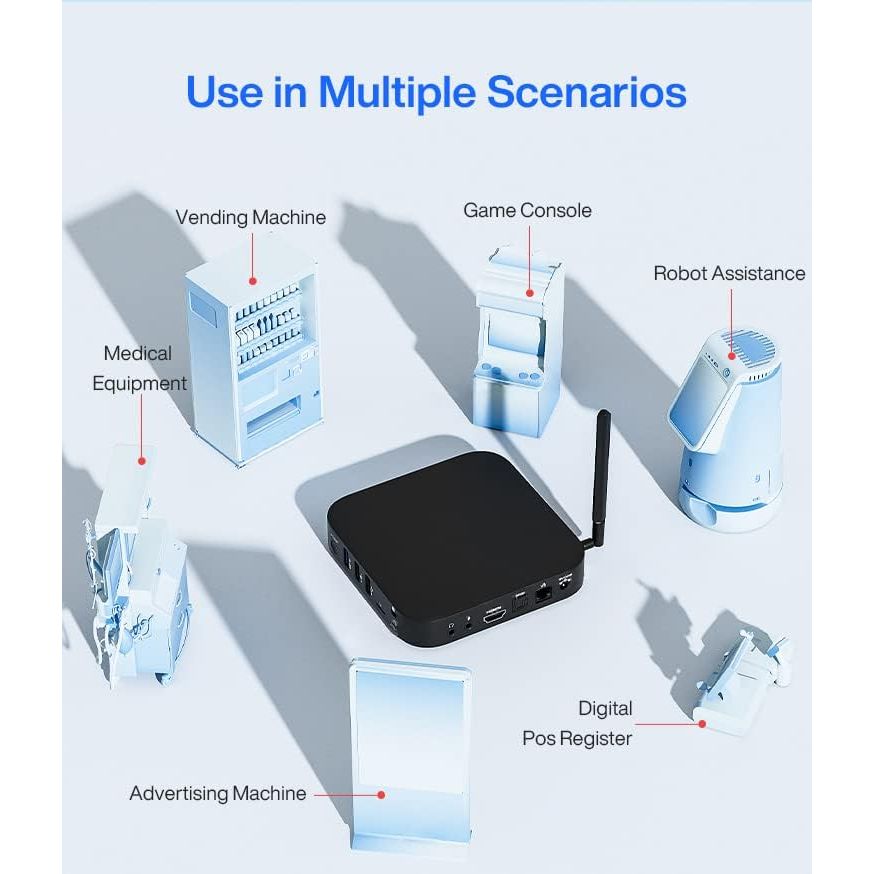 Use in Multiple Scenarios

Vending Machine

Game Console

Robot Assistance

Medical Equipment

Digital Pos Register

Advertising Machine