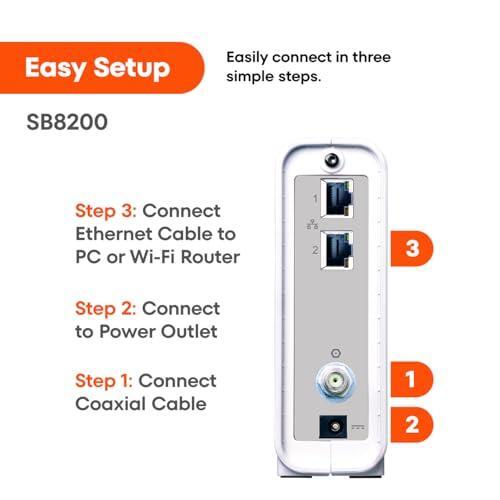 Easy Setup

Easily connect in three simple steps.

SB8200

Step 3: Connect Ethernet Cable to PC or Wi-Fi Router

Step 2: Connect to Power Outlet

Step 1: Connect Coaxial Cable

1

2

3

1

2